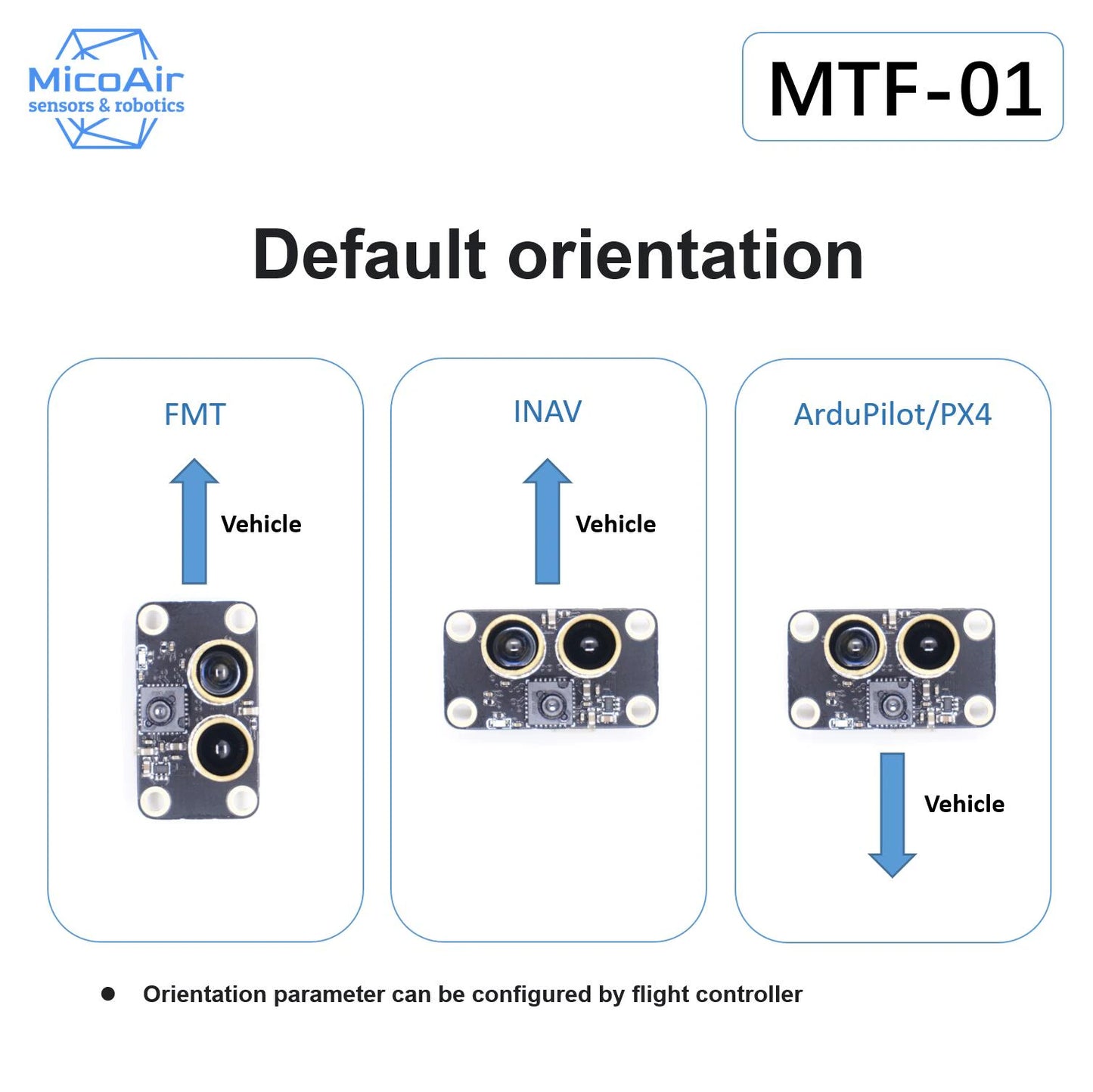 MicoAir
sensors & robotics

MTF-01

Default orientation

FMT

Vehicle

INAV

Vehicle

ArduPilot/PX4

Vehicle

● Orientation parameter can be configured by flight controller